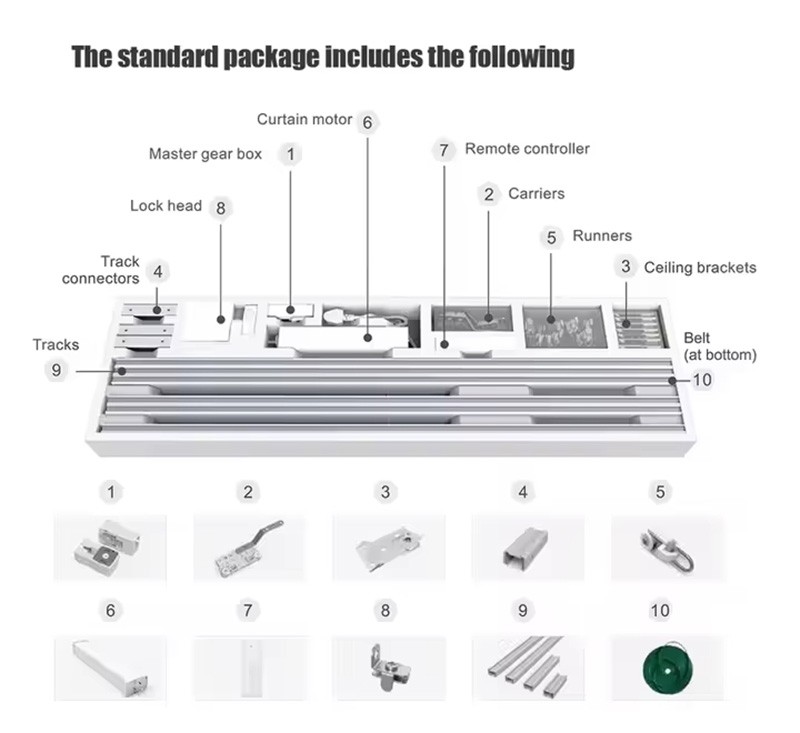 The standard package includes the following

Curtain motor 6

Master gear box 1

7 Remote controller

2 Carriers

Lock head 8

5 Runners

Track connectors 4

3 Ceiling brackets

Tracks

9

Belt (at bottom)

10

1 2 3 4 5

6 7 8 9 10