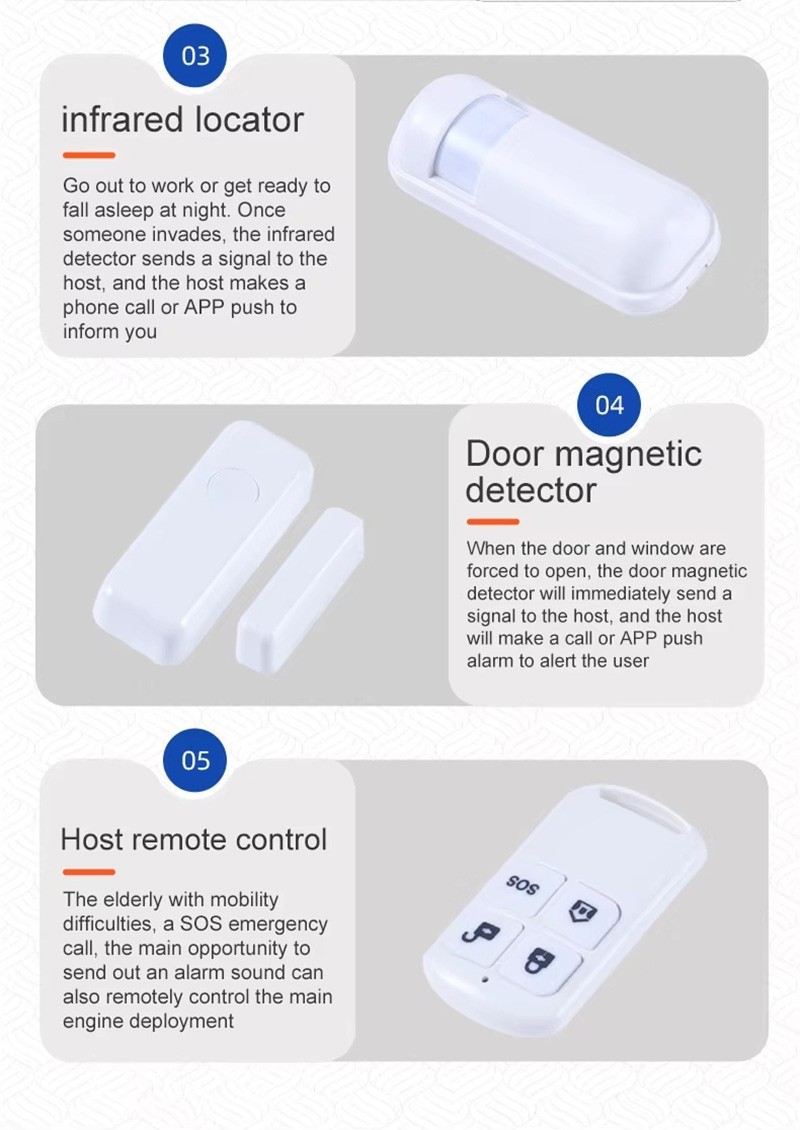 03

infrared locator

Go out to work or get ready to fall asleep at night. Once someone invades, the infrared detector sends a signal to the host, and the host makes a phone call or APP push to inform you

04

Door magnetic detector

When the door and window are forced to open, the door magnetic detector will immediately send a signal to the host, and the host will make a call or APP push alarm to alert the user

05

Host remote control

The elderly with mobility difficulties, a SOS emergency call, the main opportunity to send out an alarm sound can also remotely control the main engine deployment

SOS