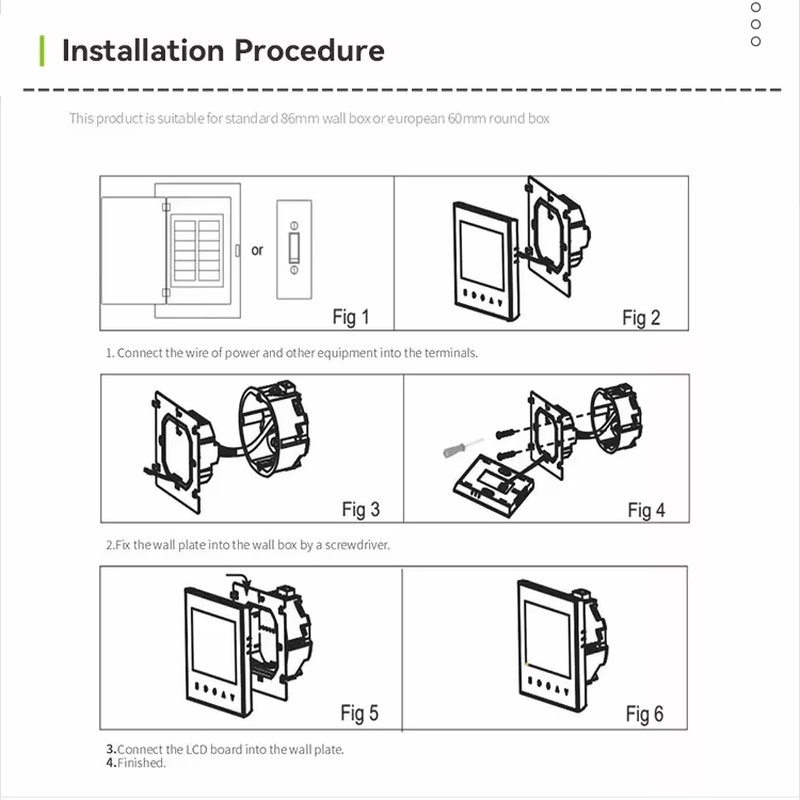 Installation Procedure

This product is suitable for standard 86mm wall box or european 60mm round box

or

Fig 1

Fig 2

1. Connect the wire of power and other equipment into the terminals.

Fig 3

Fig 4

2.Fix the wall plate into the wall box by a screwdriver.

Fig 5

Fig 6

3.Connect the LCD board into the wall plate.
4.Finished.