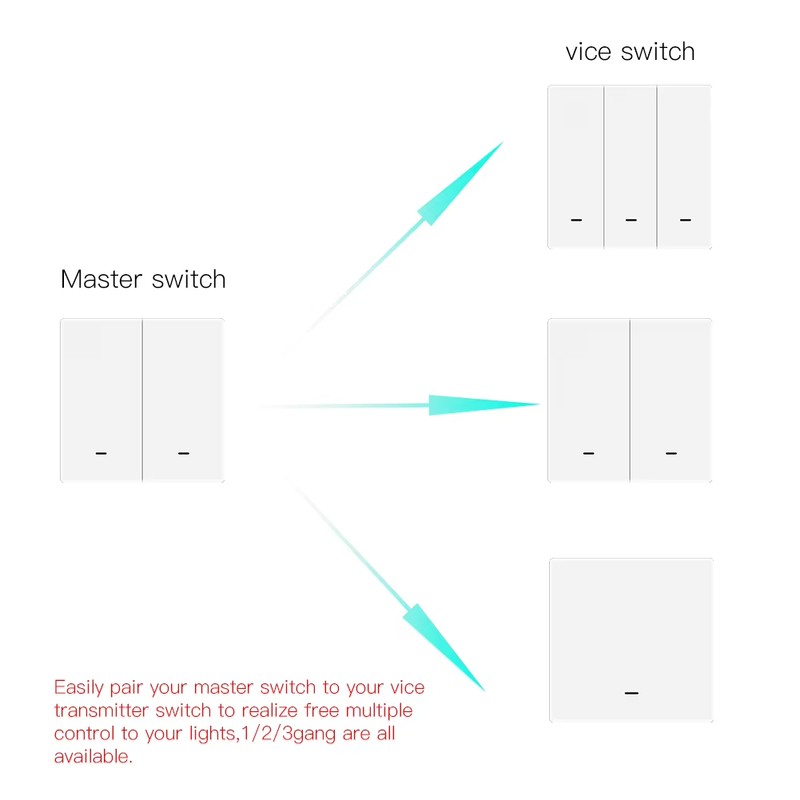 vice switch

Master switch

Easily pair your master switch to your vice transmitter switch to realize free multiple control to your lights,1/2/3gang are all available.