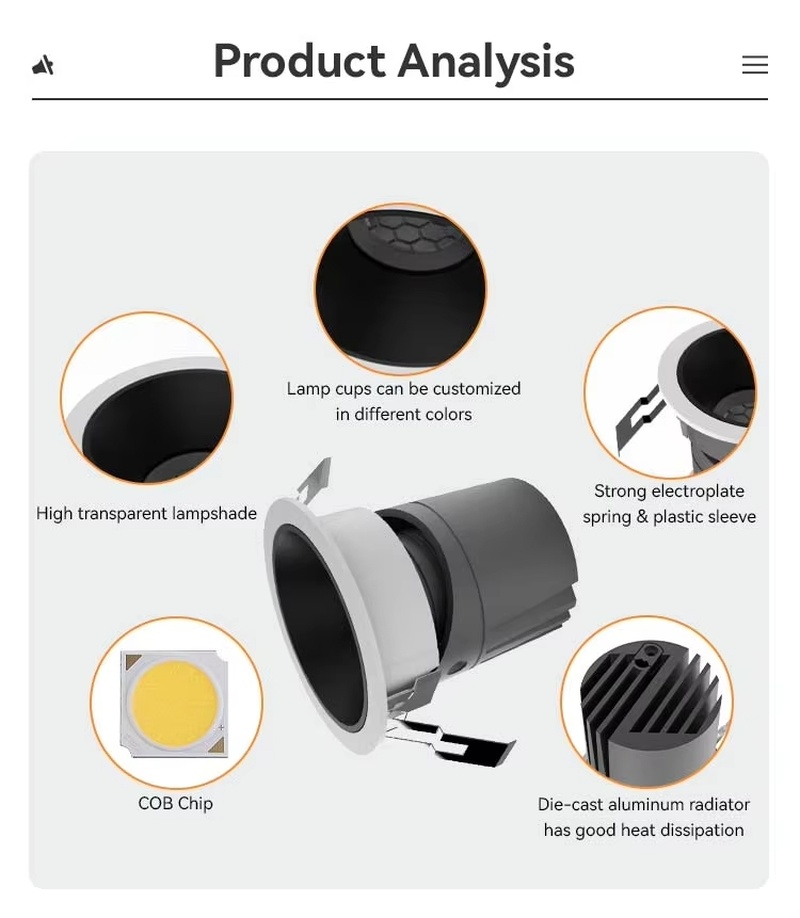 Product Analysis

Lamp cups can be customized in different colors

High transparent lampshade

Strong electroplate spring & plastic sleeve

COB Chip

Die-cast aluminum radiator has good heat dissipation